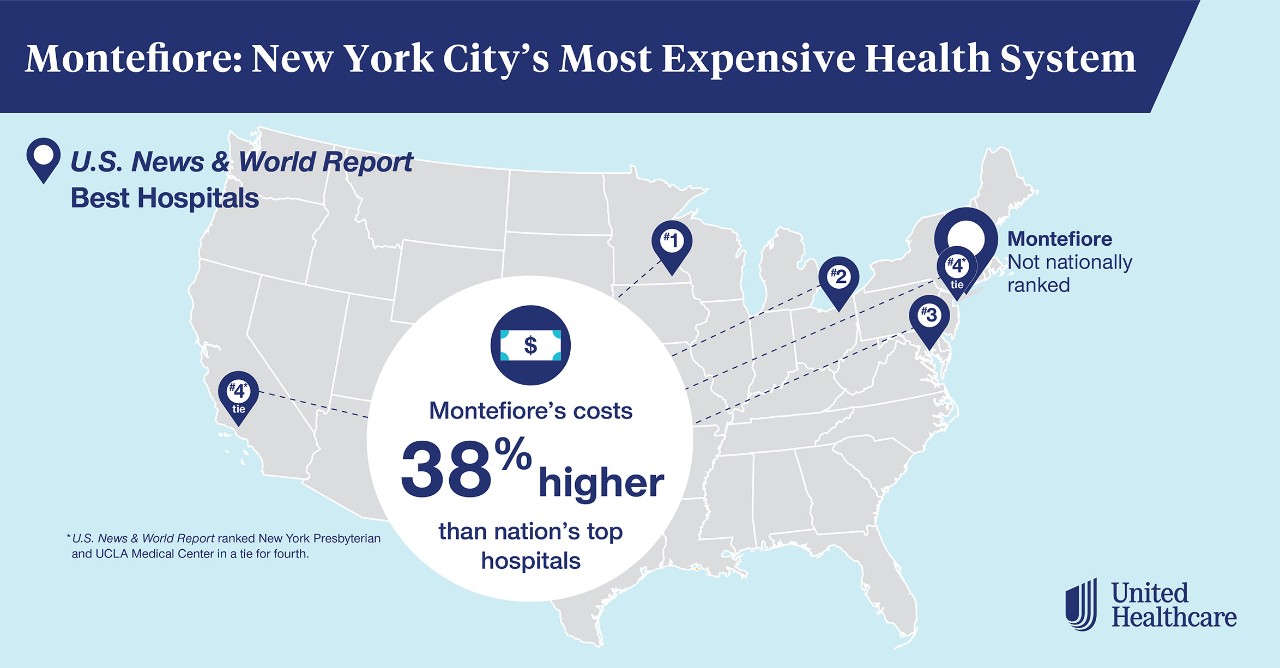 Montefiore: New York City's Most Expensive Health System

U.S. News & World Report
Best Hospitals

#1

#2

#3

#4* tie

#4* tie

Montefiore
Not nationally ranked

$

Montefiore's costs
38% higher
than nation's top hospitals

*U.S. News & World Report ranked New York Presbyterian and UCLA Medical Center in a tie for fourth.

United Healthcare