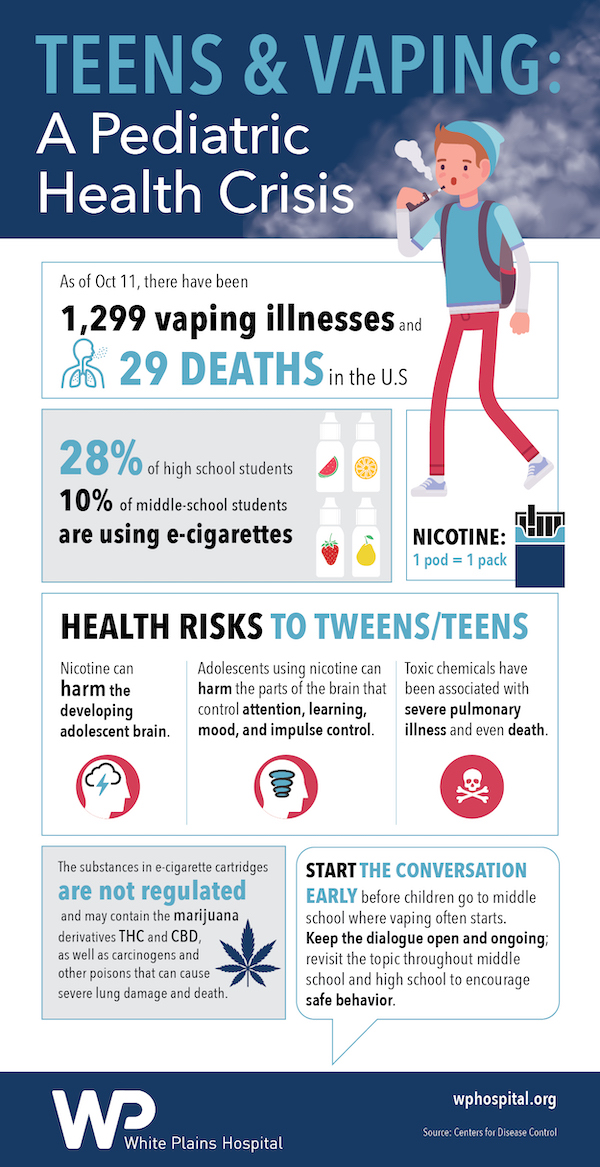 TEENS & VAPING:
A Pediatric Health Crisis

As of Oct 11, there have been
1,299 vaping illnesses and
29 DEATHS in the U.S

28% of high school students
10% of middle-school students
are using e-cigarettes

NICOTINE:
1 pod = 1 pack

HEALTH RISKS TO TWEENS/TEENS

Nicotine can harm the developing adolescent brain.

Adolescents using nicotine can harm the parts of the brain that control attention, learning, mood, and impulse control.

Toxic chemicals have been associated with severe pulmonary illness and even death.

The substances in e-cigarette cartridges are not regulated and may contain the marijuana derivatives THC and CBD, as well as carcinogens and other poisons that can cause severe lung damage and death.

START THE CONVERSATION EARLY before children go to middle school where vaping often starts. Keep the dialogue open and ongoing; revisit the topic throughout middle school and high school to encourage safe behavior.

WP
White Plains Hospital

wphospital.org

Source: Centers for Disease Control